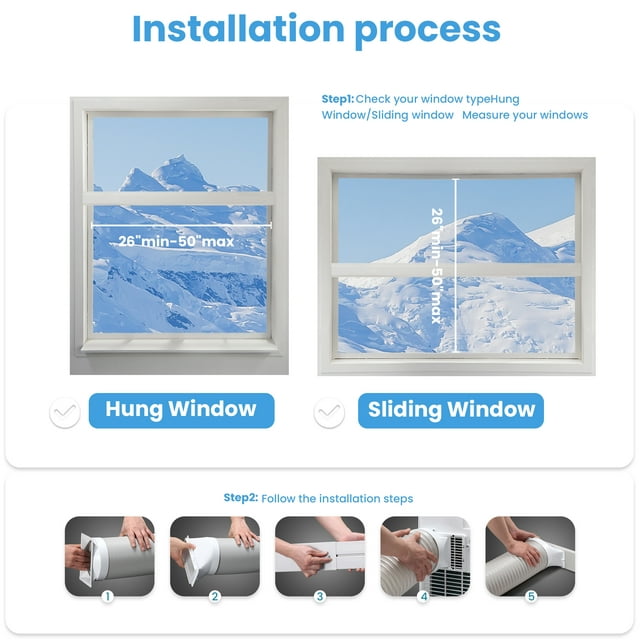 Installation process

Step1: Check your window typeHung Window/Sliding window Measure your windows

26"min-50"max

26"min-50"max

Hung Window

Sliding Window

Step2: Follow the installation steps

1

2

3

4

5