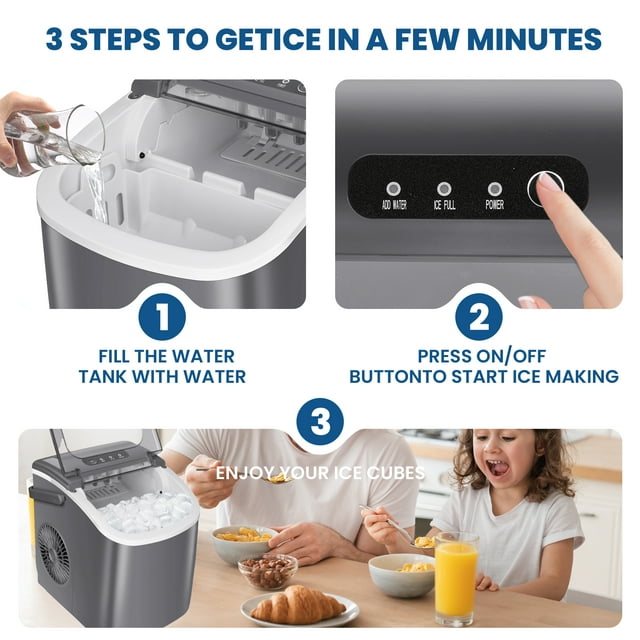 3 STEPS TO GETICE IN A FEW MINUTES

ADD WATER
ICE FULL
POWER

1
FILL THE WATER TANK WITH WATER

2
PRESS ON/OFF BUTTONTO START ICE MAKING

3
ENJOY YOUR ICE CUBES