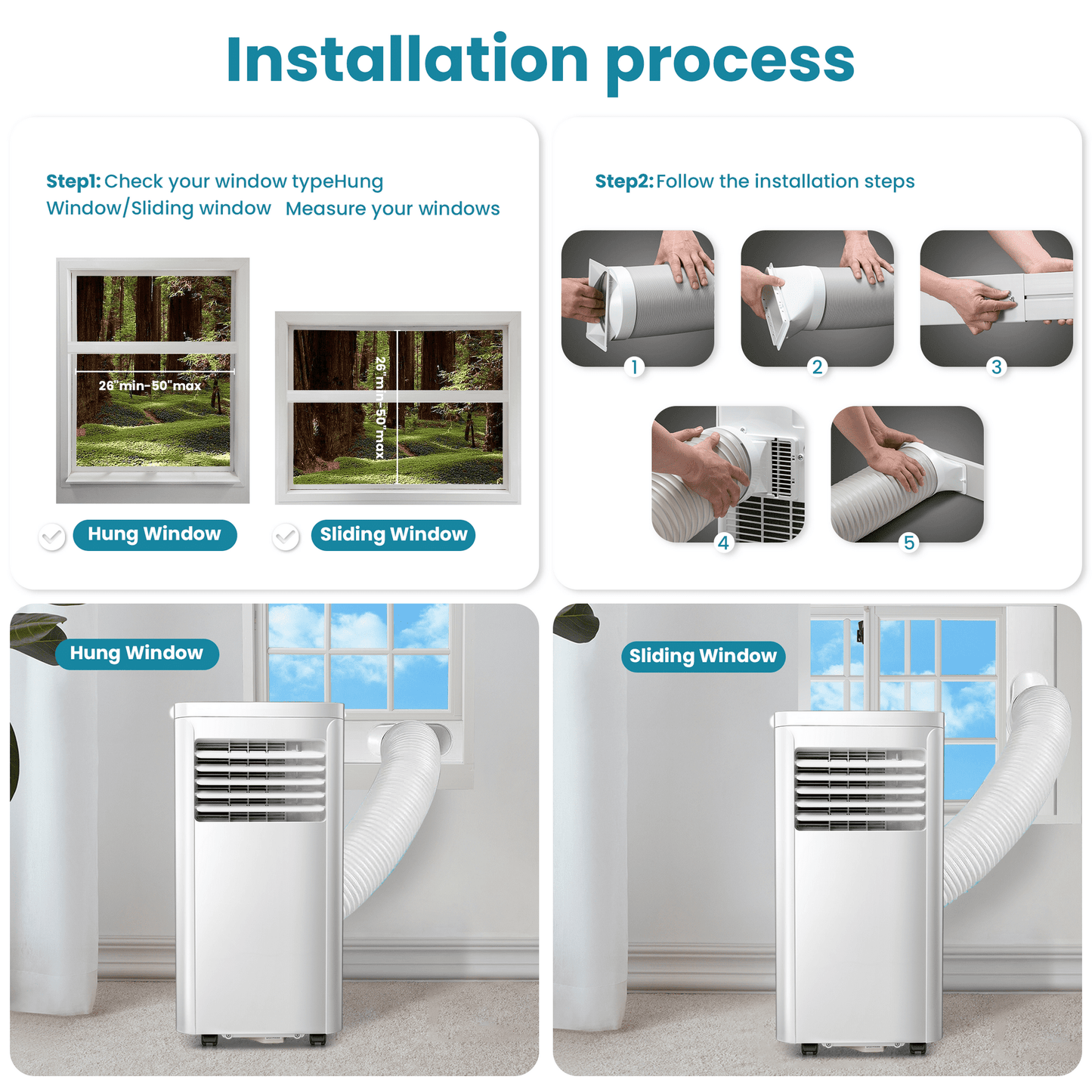 Installation process

Step1: Check your window typeHung Window/Sliding window Measure your windows

26"min-50"max

26"min-50"max

Hung Window

Sliding Window

Step2: Follow the installation steps

1

2

3

4

5

Hung Window

Sliding Window