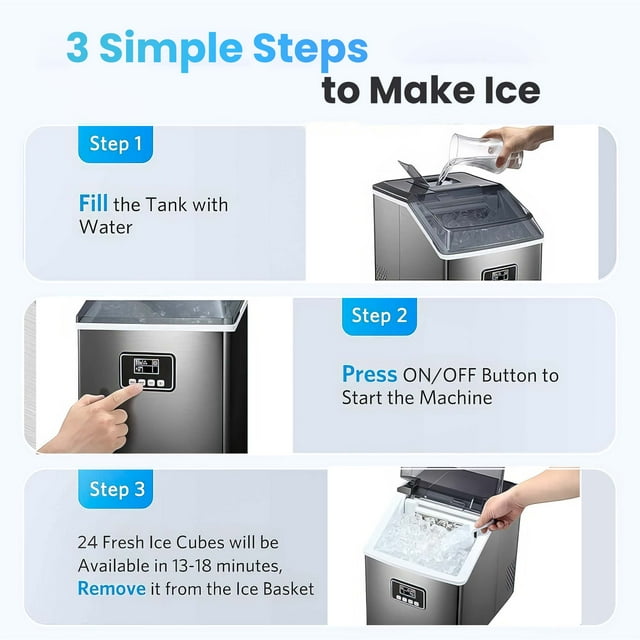 3 Simple Steps
to Make Ice

Step 1

Fill the Tank with Water

Step 2

Press ON/OFF Button to Start the Machine

Step 3

24 Fresh Ice Cubes will be Available in 13-18 minutes, Remove it from the Ice Basket