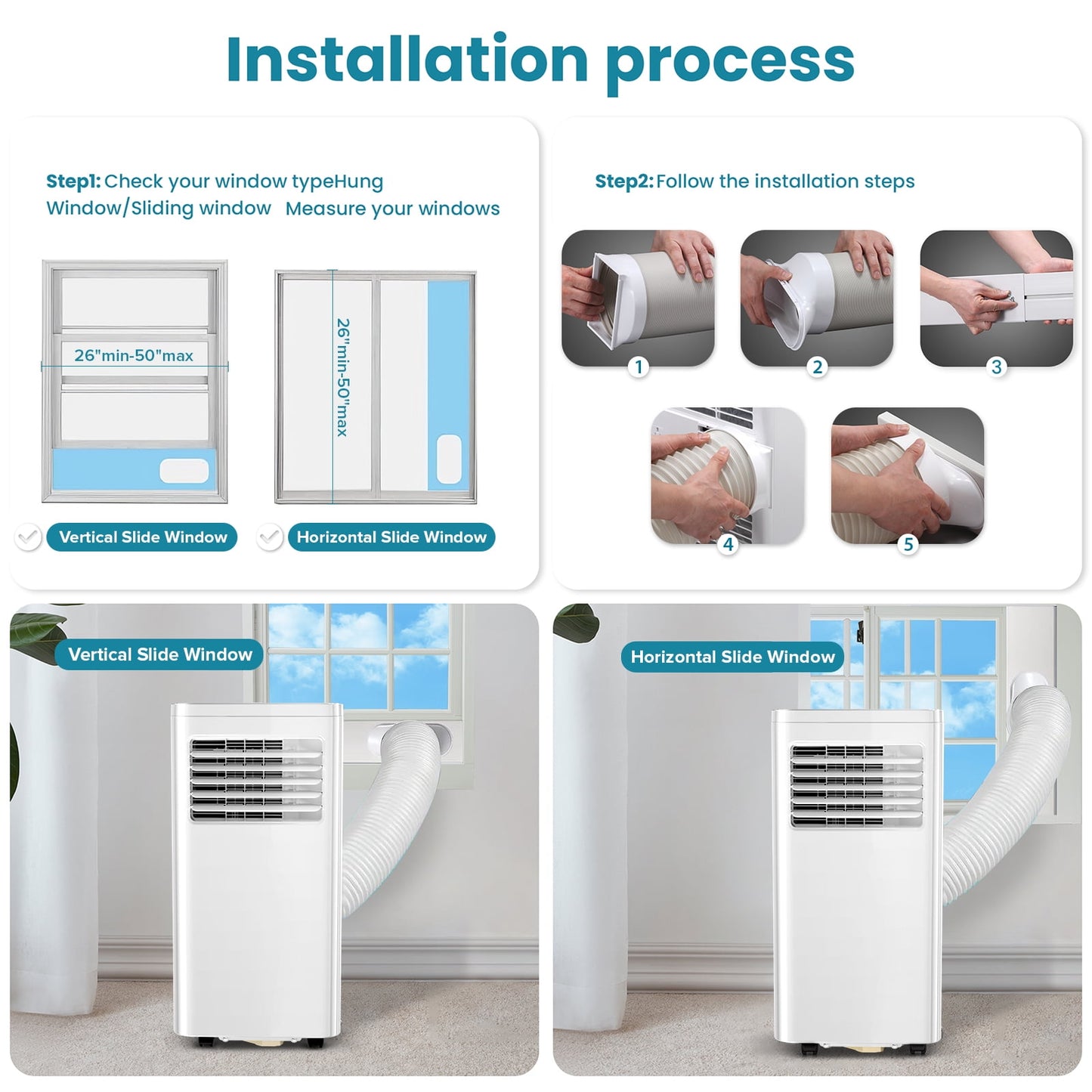 Installation process

Step1: Check your window typeHung Window/Sliding window Measure your windows

26"min-50"max

26"min-50"max

Vertical Slide Window

Horizontal Slide Window

Step2: Follow the installation steps

1

2

3

4

5

Vertical Slide Window

Horizontal Slide Window