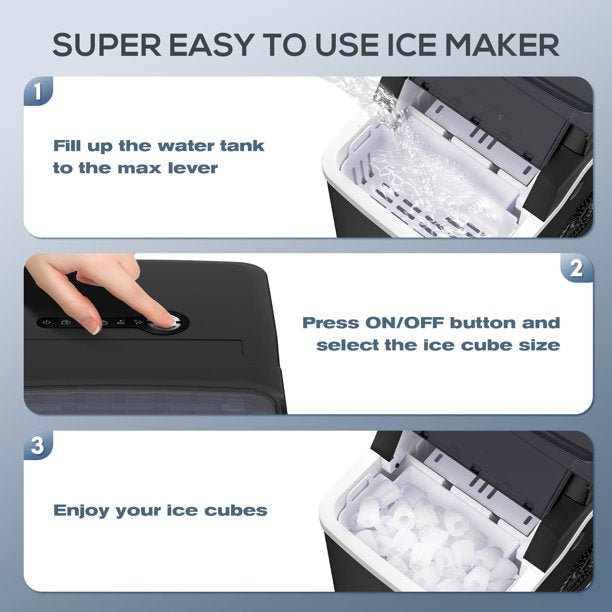 SUPER EASY TO USE ICE MAKER

1

Fill up the water tank to the max lever

2

Press ON/OFF button and select the ice cube size

3

Enjoy your ice cubes