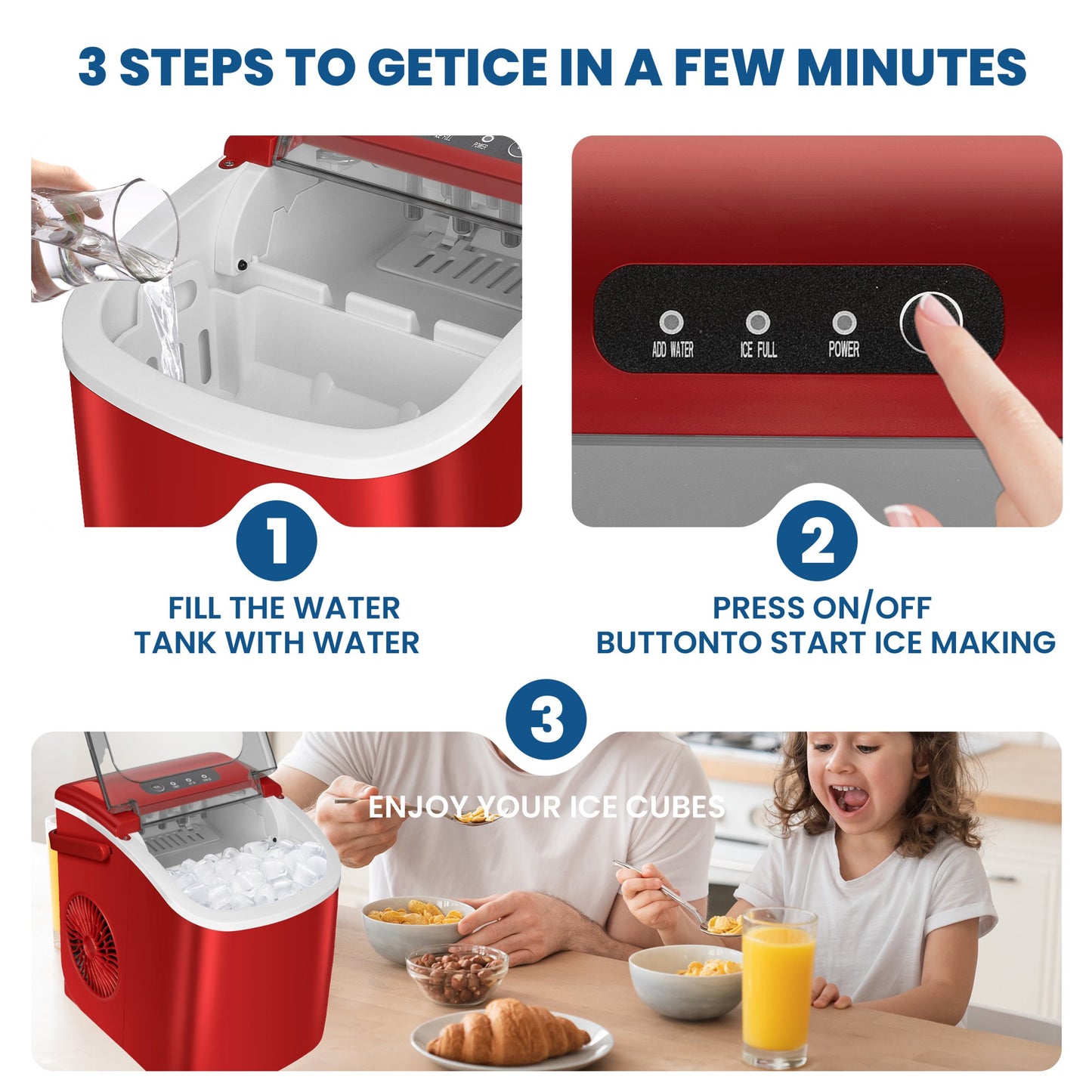 3 STEPS TO GETICE IN A FEW MINUTES

ICE FULL POWER

ADD WATER ICE FULL POWER

1

FILL THE WATER TANK WITH WATER

2

PRESS ON/OFF BUTTONTO START ICE MAKING

3

ENJOY YOUR ICE CUBES