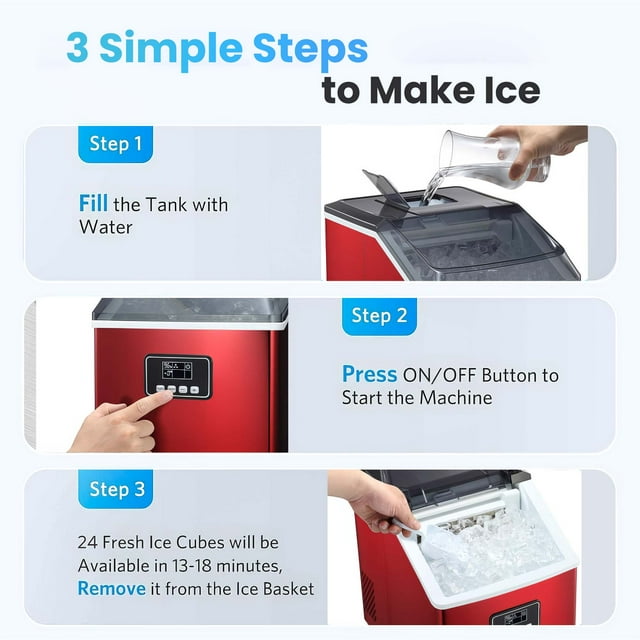 3 Simple Steps
to Make Ice

Step 1

Fill the Tank with Water

Step 2

Press ON/OFF Button to Start the Machine

Step 3

24 Fresh Ice Cubes will be Available in 13-18 minutes, Remove it from the Ice Basket