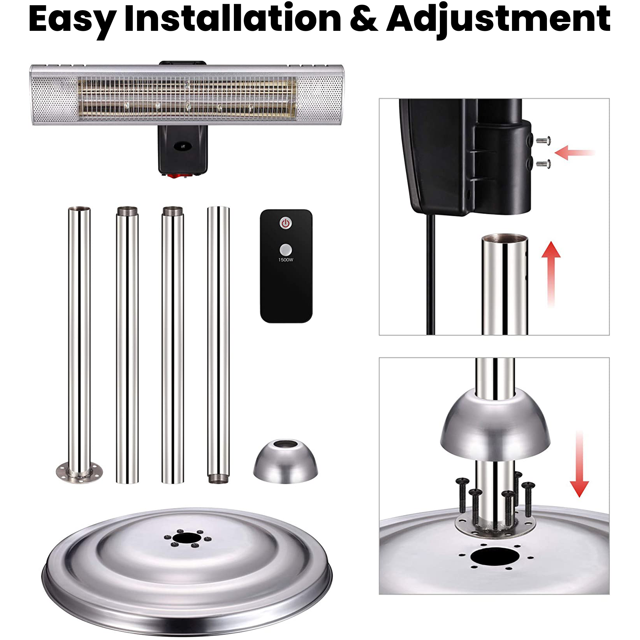 Easy Installation & Adjustment

1500W