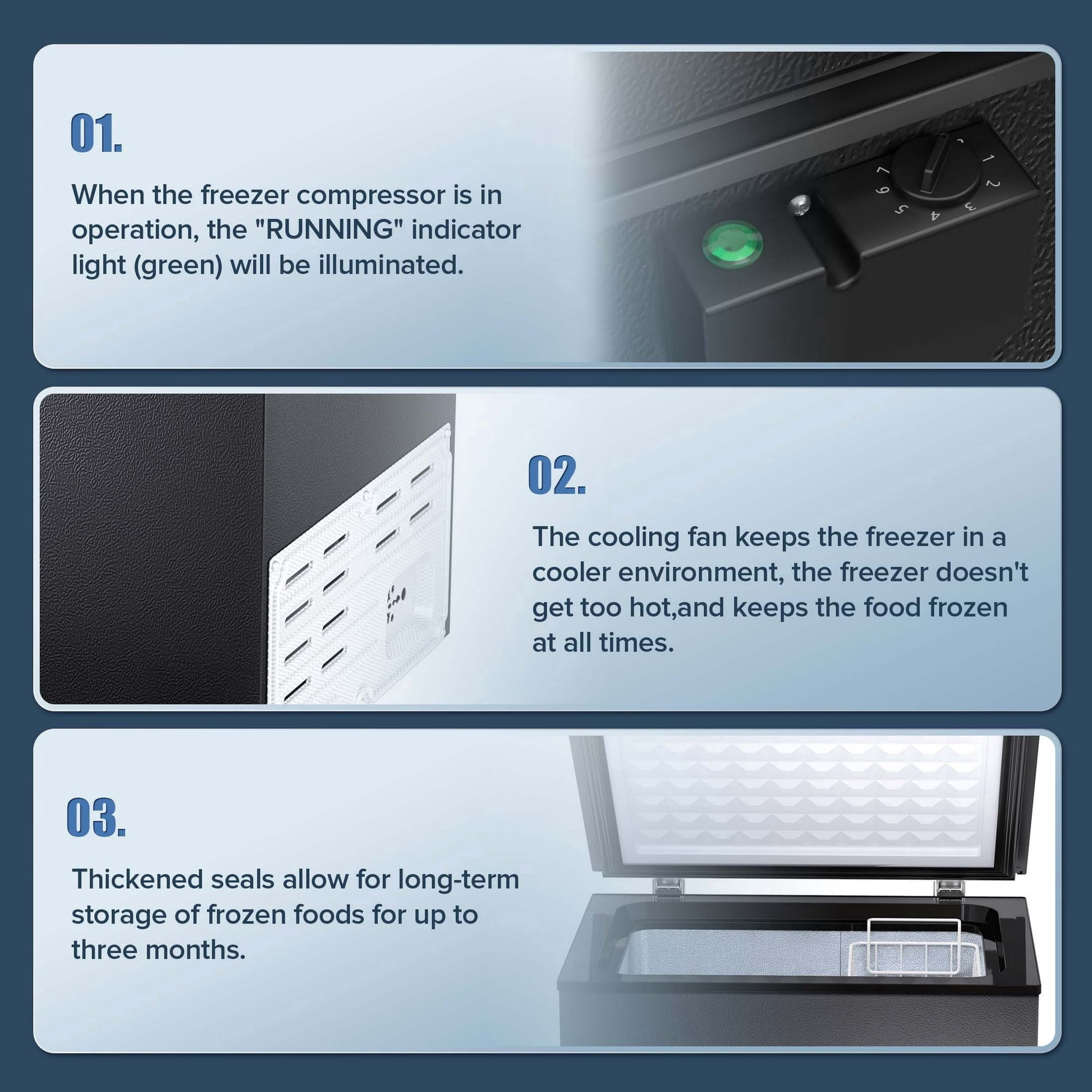 01.

When the freezer compressor is in operation, the "RUNNING" indicator light (green) will be illuminated.

1 2 3 4 5 6 7

02.

The cooling fan keeps the freezer in a cooler environment, the freezer doesn't get too hot,and keeps the food frozen at all times.

03.

Thickened seals allow for long-term storage of frozen foods for up to three months.