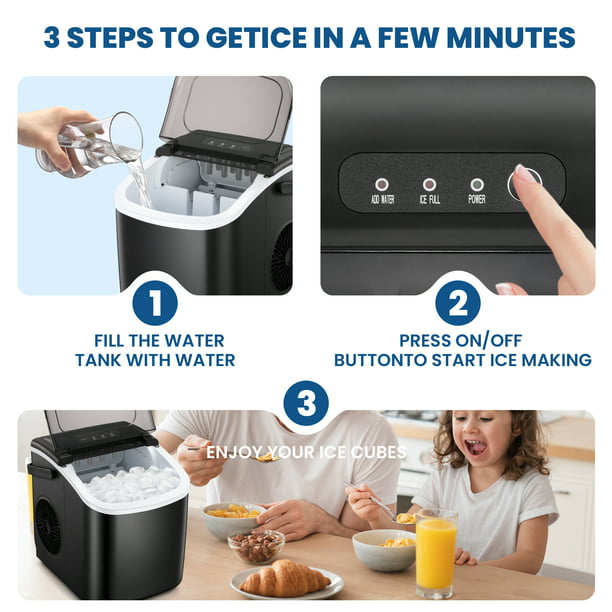 3 STEPS TO GETICE IN A FEW MINUTES

ADD WATER ICE FULL POWER

1

FILL THE WATER TANK WITH WATER

2

PRESS ON/OFF BUTTONTO START ICE MAKING

3

ENJOY YOUR ICE CUBES