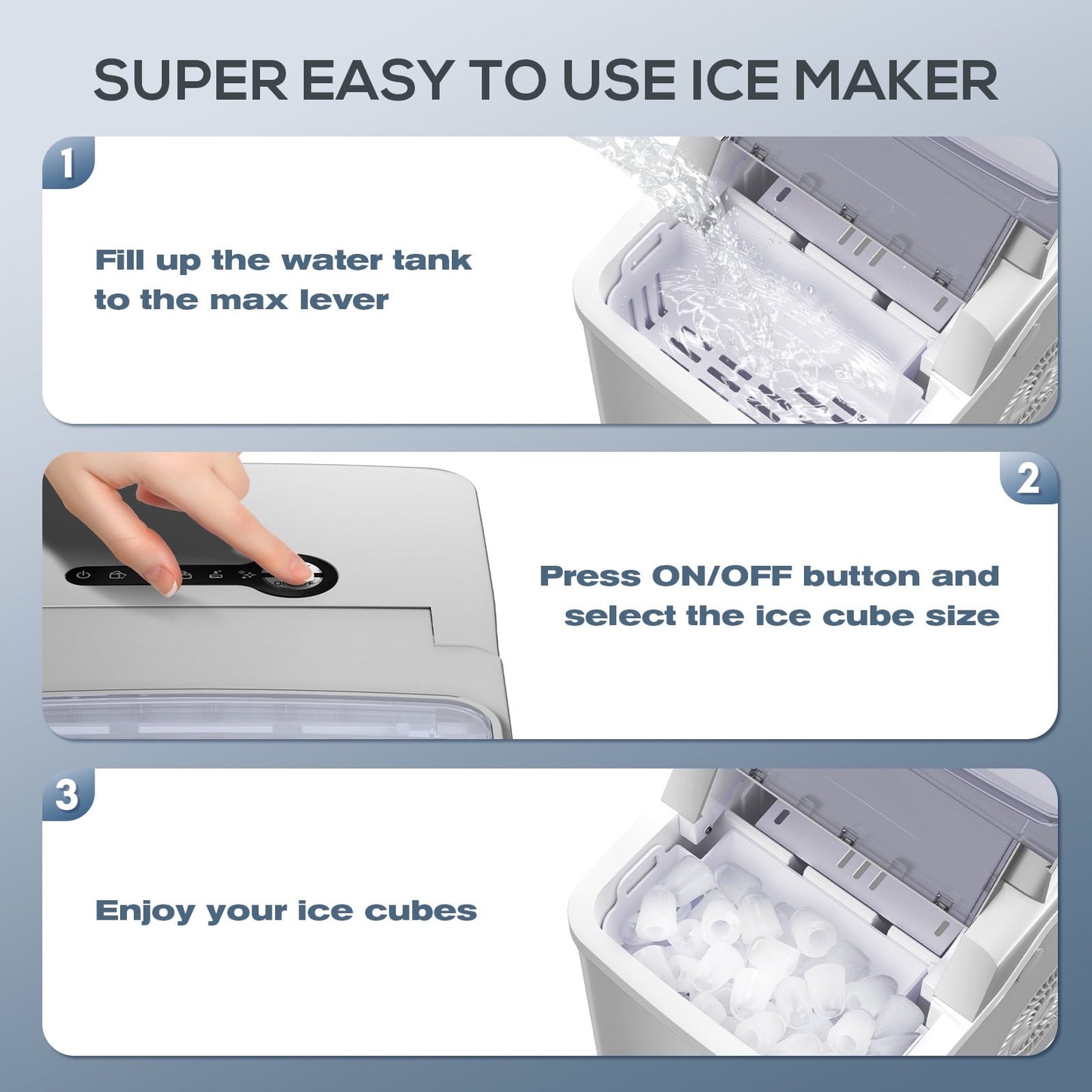 SUPER EASY TO USE ICE MAKER

1

Fill up the water tank to the max lever

2

Press ON/OFF button and select the ice cube size

3

Enjoy your ice cubes