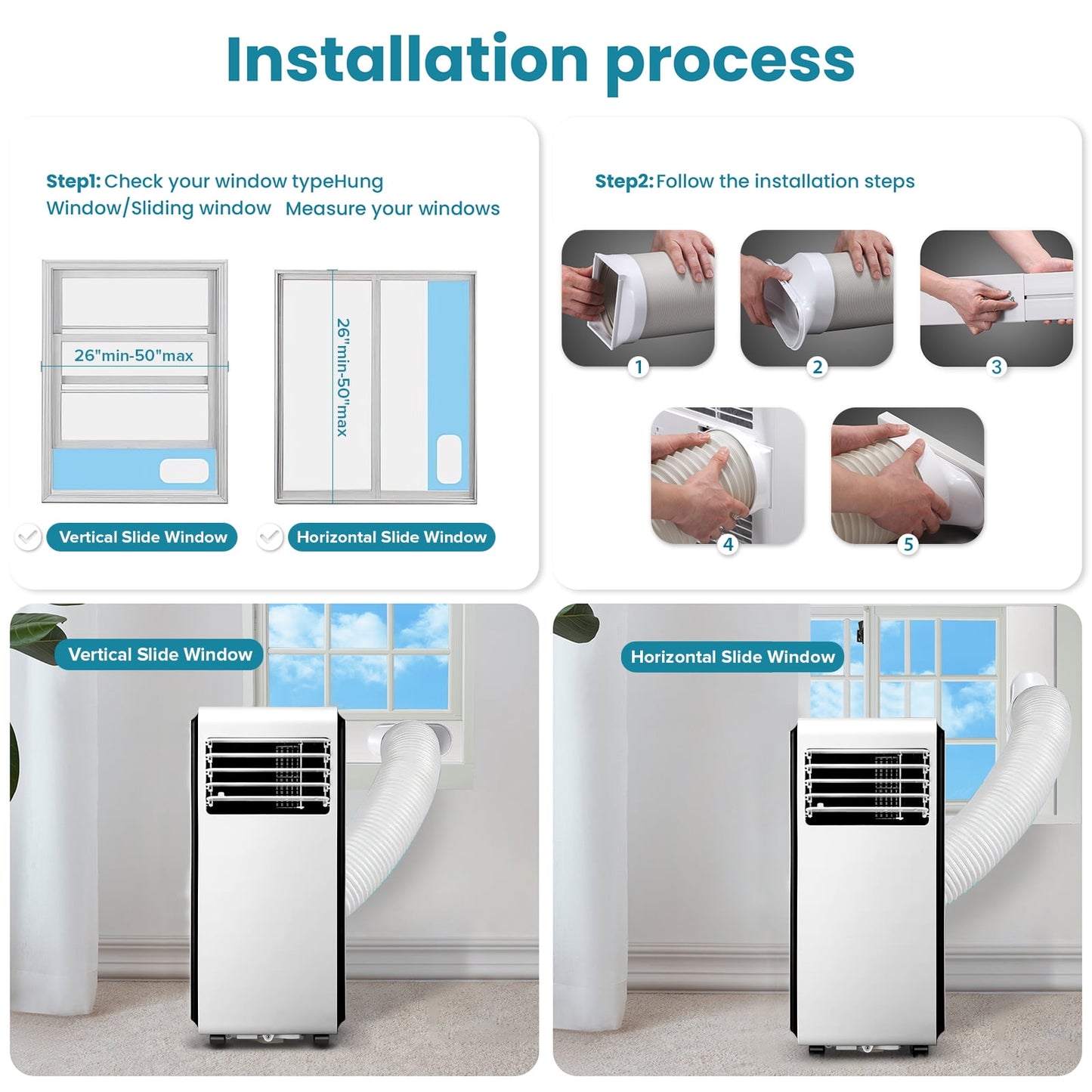 Installation process

Step1: Check your window typeHung Window/Sliding window Measure your windows

26"min-50"max

26"min-50"max

Vertical Slide Window

Horizontal Slide Window

Step2: Follow the installation steps

1

2

3

4

5

Vertical Slide Window

Horizontal Slide Window