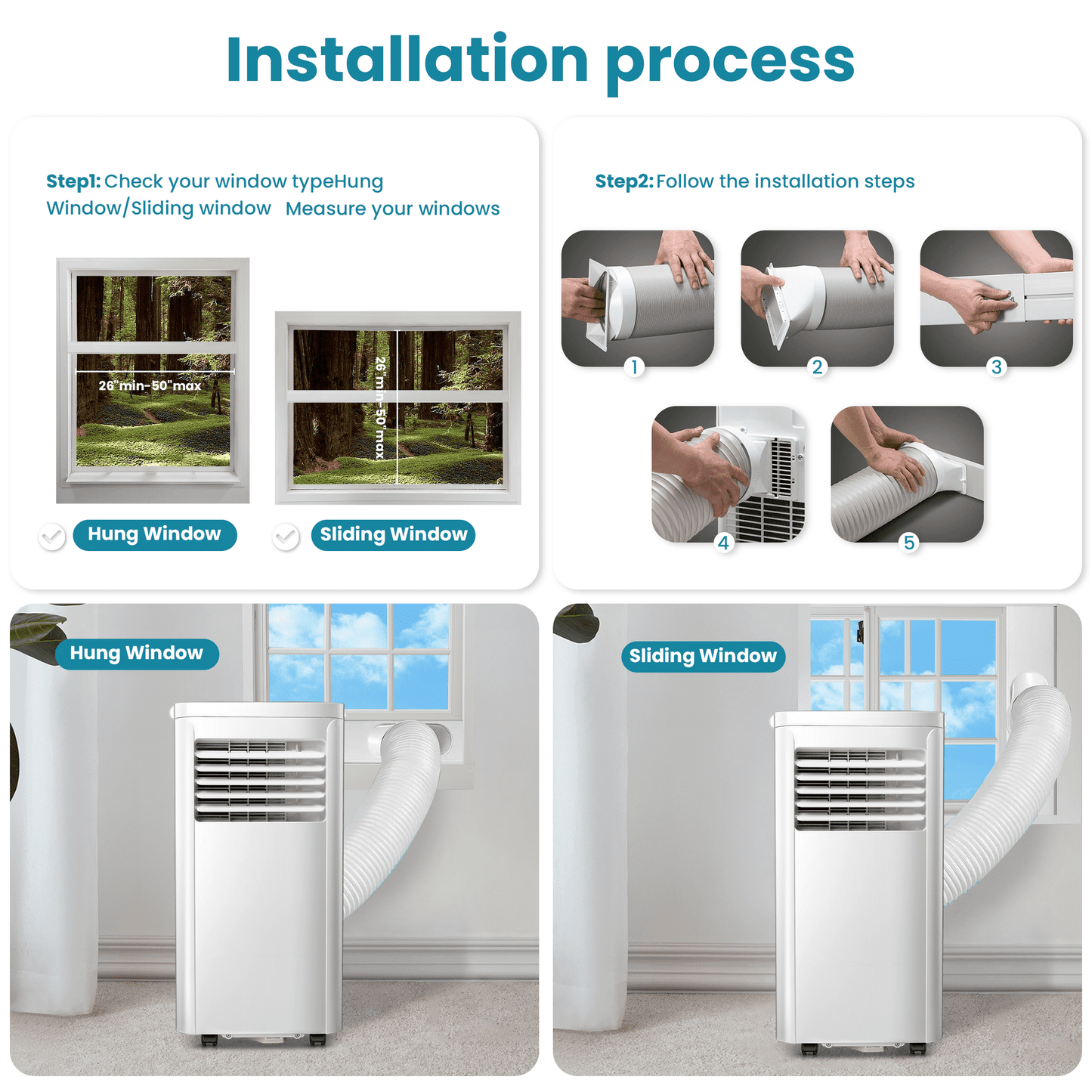 Installation process

Step1: Check your window typeHung Window/Sliding window Measure your windows

26"min-50"max

26"min-50"max

Hung Window

Sliding Window

Step2: Follow the installation steps

1

2

3

4

5

Hung Window

Sliding Window